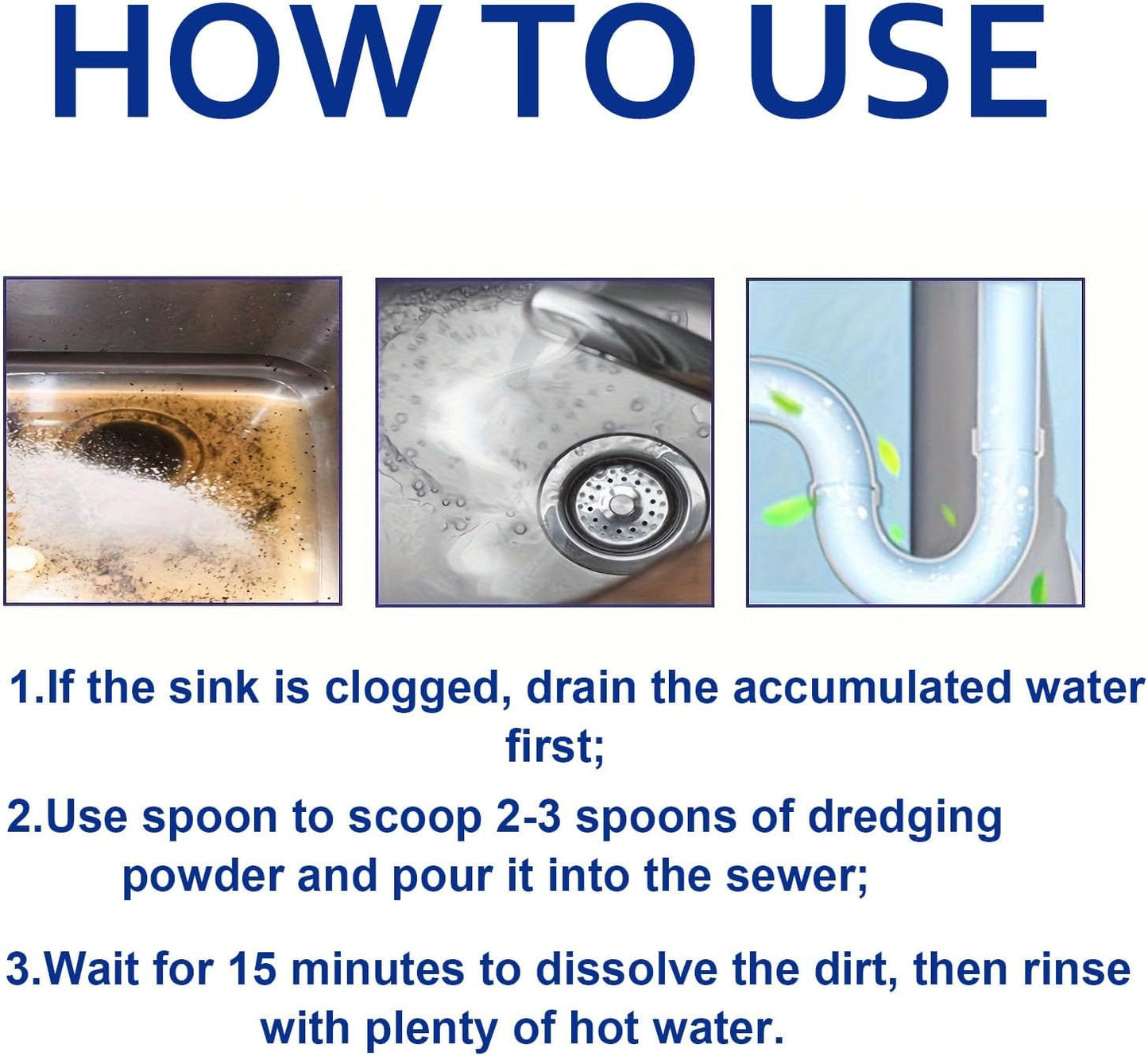 HOW TO USE

1.If the sink is clogged, drain the accumulated water first;

2.Use spoon to scoop 2-3 spoons of dredging powder and pour it into the sewer;

3.Wait for 15 minutes to dissolve the dirt, then rinse with plenty of hot water.