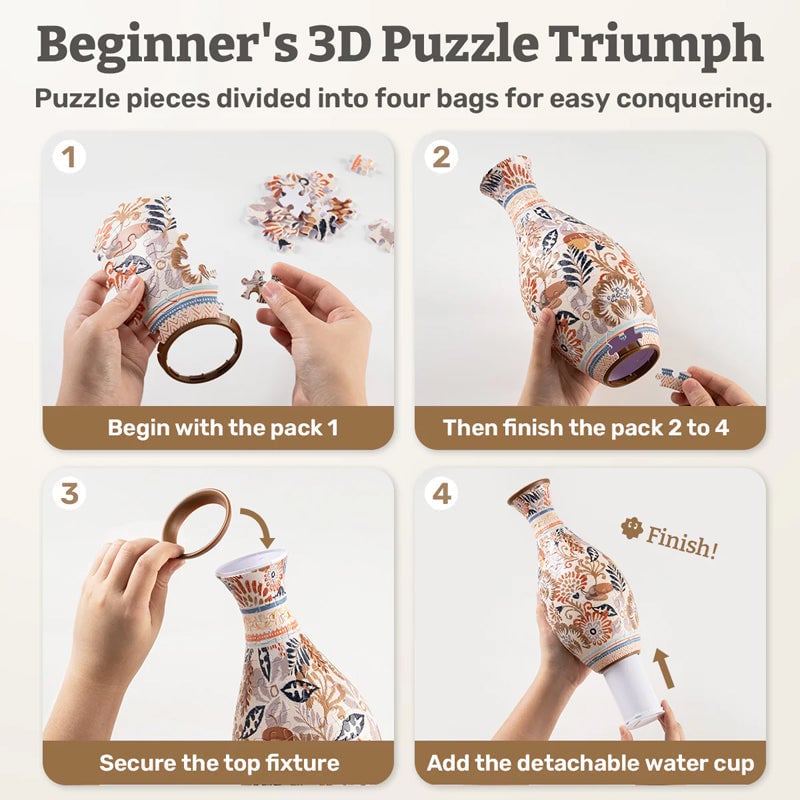 Beginner's 3D Puzzle Triumph

Puzzle pieces divided into four bags for easy conquering.

1

Begin with the pack 1

2

Then finish the pack 2 to 4

3

Secure the top fixture

4

Finish!

Add the detachable water cup